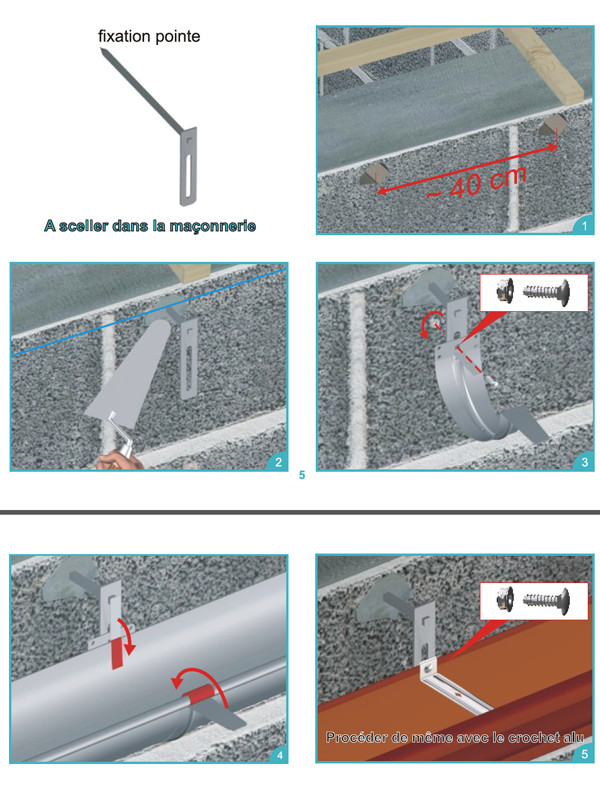 fixation pointe

A sceller dans la maçonnerie

~ 40 cm

1

2

3

5

4

Procéder de même avec le crochet alu

5