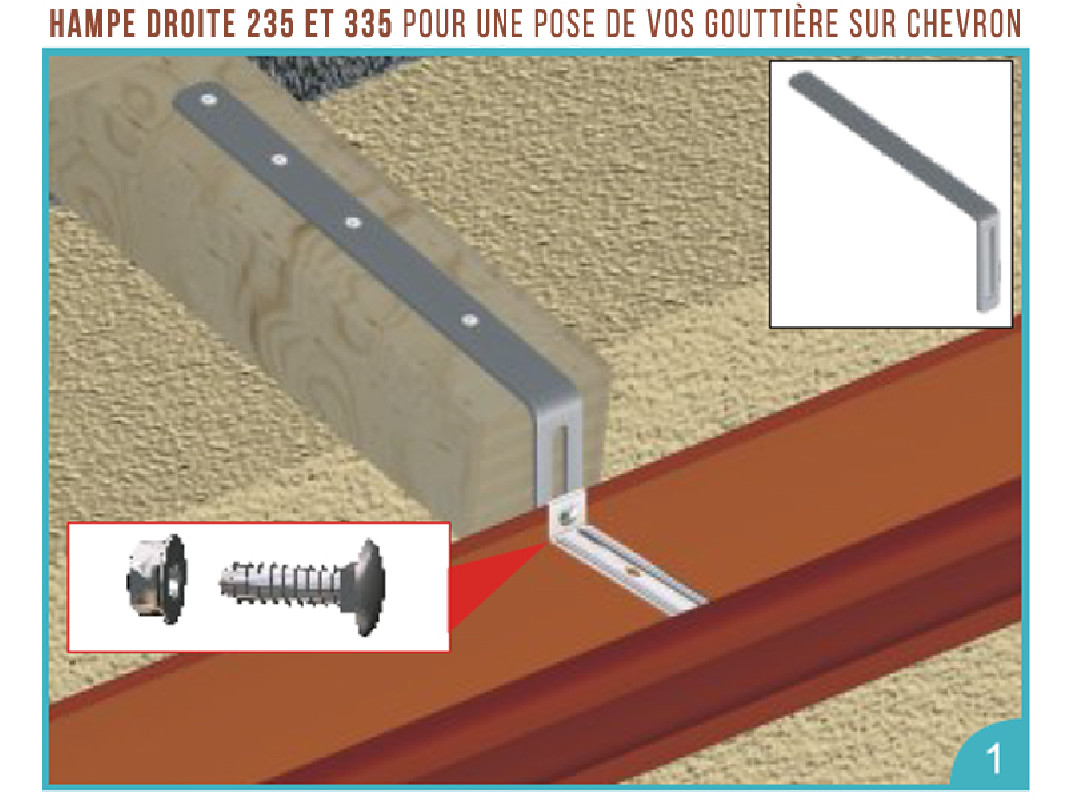 HAMPE DROITE 235 ET 335 POUR UNE POSE DE VOS GOUTTIÈRE SUR CHEVRON

1