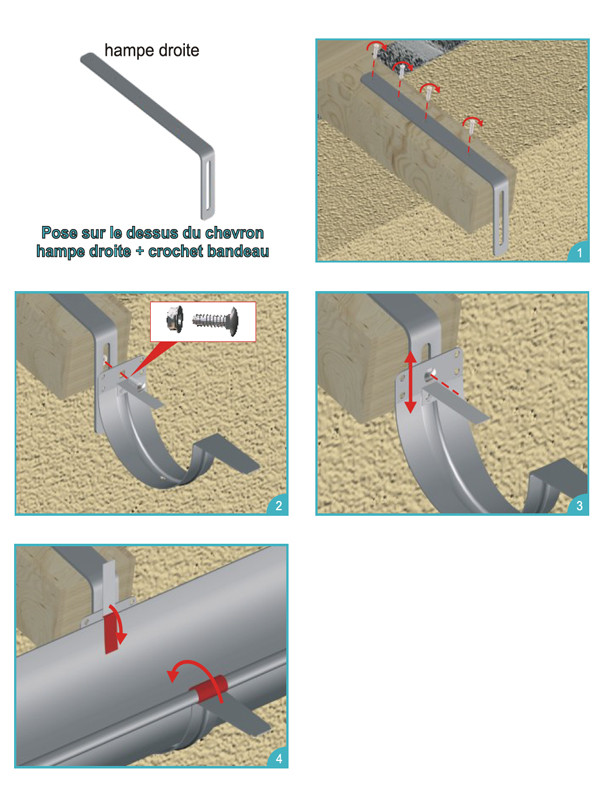 hampe droite

Pose sur le dessus du chevron
hampe droite + crochet bandeau

1

2

3

4